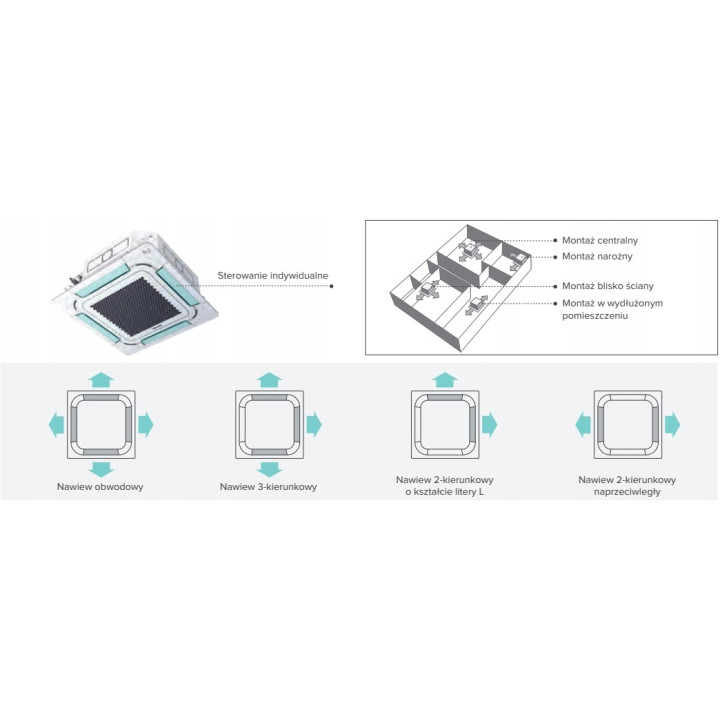 Sterowanie indywidualne

Montaż centralny
Montaż narożny
Montaż blisko ściany
Montaż w wydłużonym pomieszczeniu

Nawiew obwodowy

Nawiew 3-kierunkowy

Nawiew 2-kierunkowy o kształcie litery L

Nawiew 2-kierunkowy naprzeciwległy